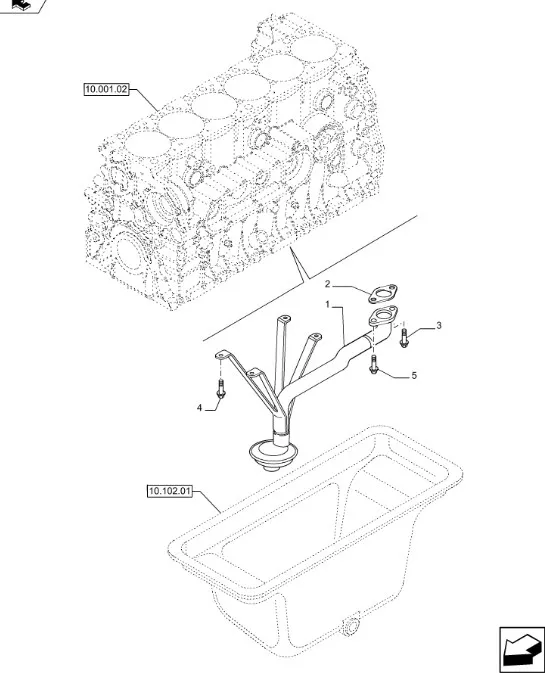 10.001.02

2

1

3

5

4

10.102.01